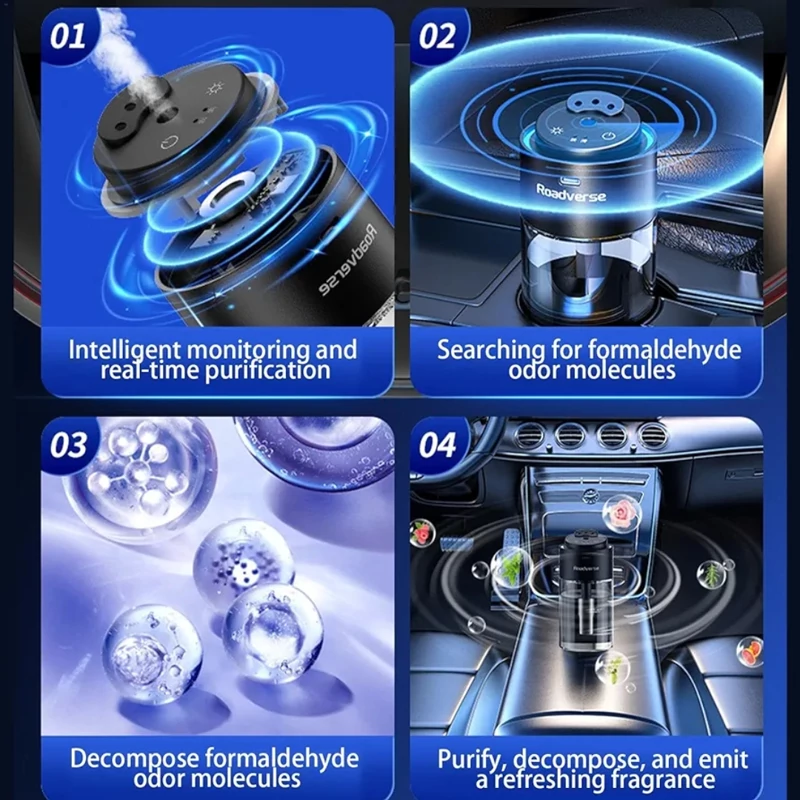 01

Roadverse

Intelligent monitoring and real-time purification

02

Roadverse

Searching for formaldehyde odor molecules

03

Decompose formaldehyde odor molecules

04

Roadverse

Purify, decompose, and emit a refreshing fragrance